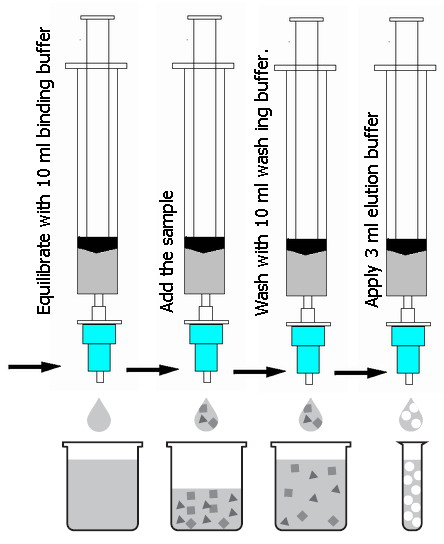 Equilibrate with 10 ml binding buffer

Add the sample

Wash with 10 ml wash ing buffer.

Apply 3 ml elution buffer